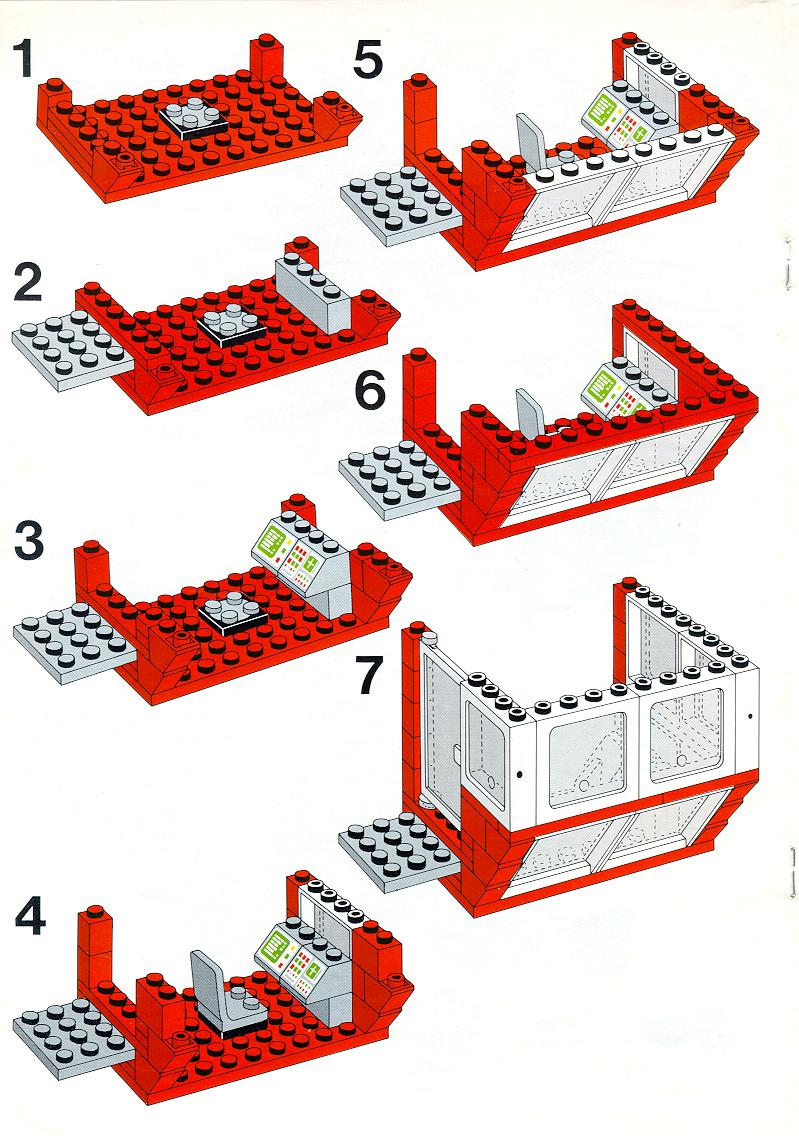 1

2

3

4

5

6

7