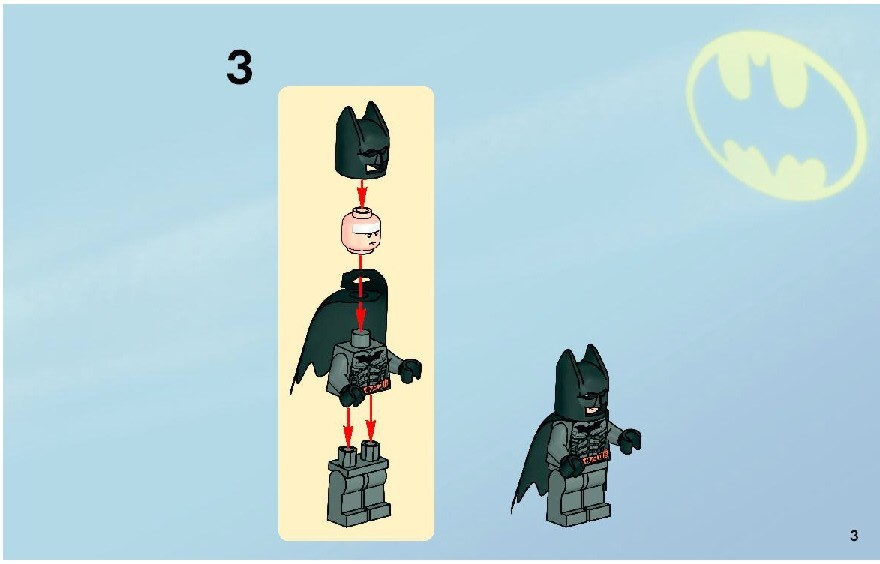 3

3