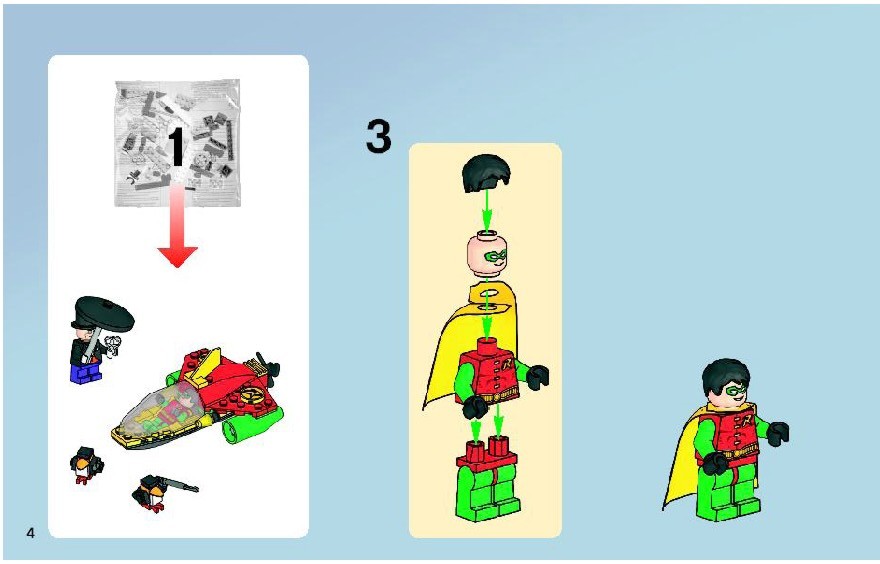 1

3

4