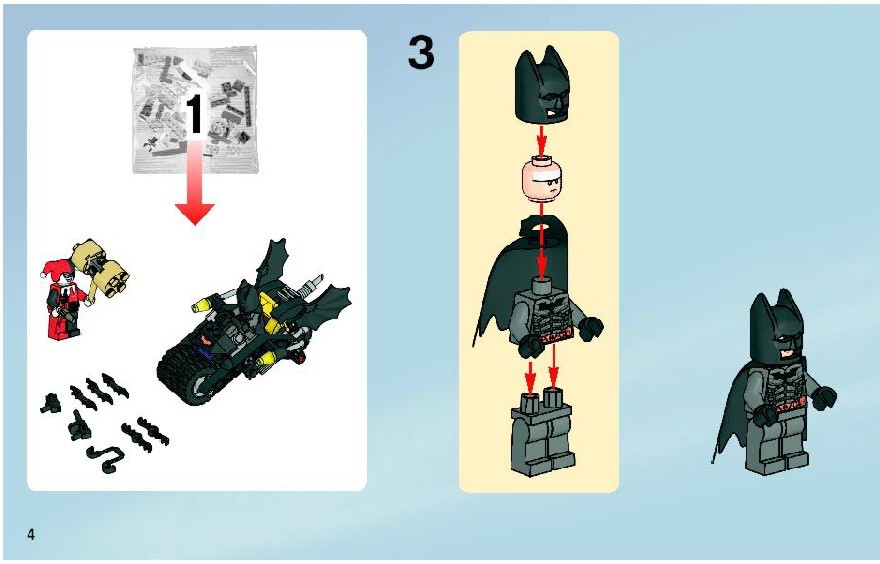 1

3

4