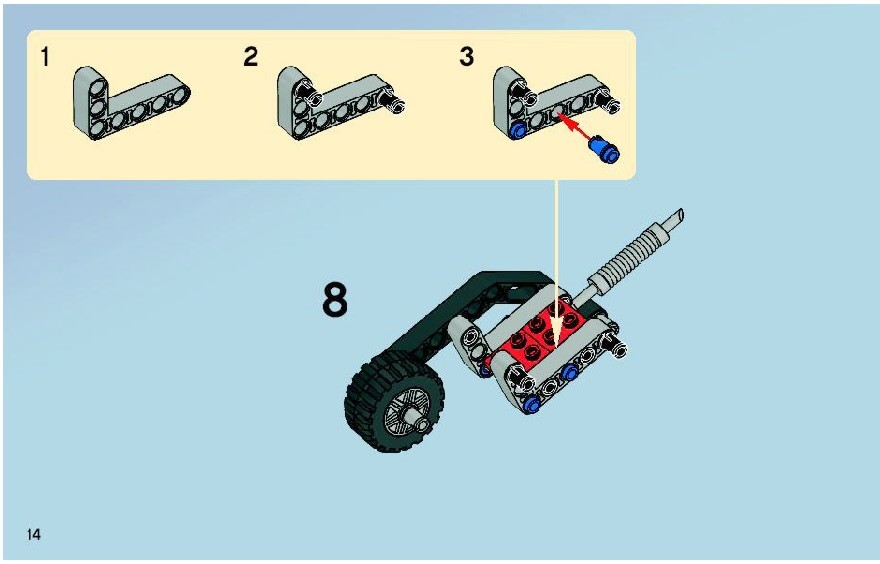 1

2

3

8

14