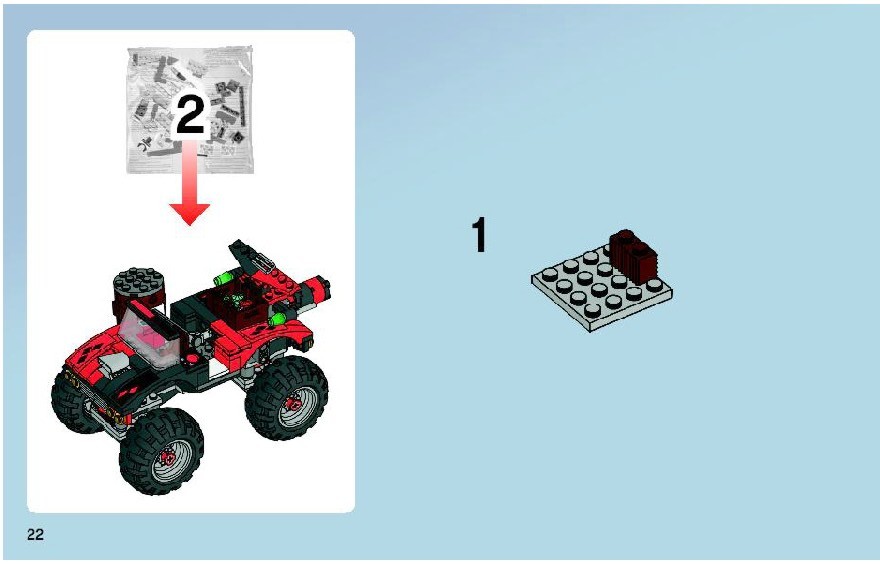 2

1

22