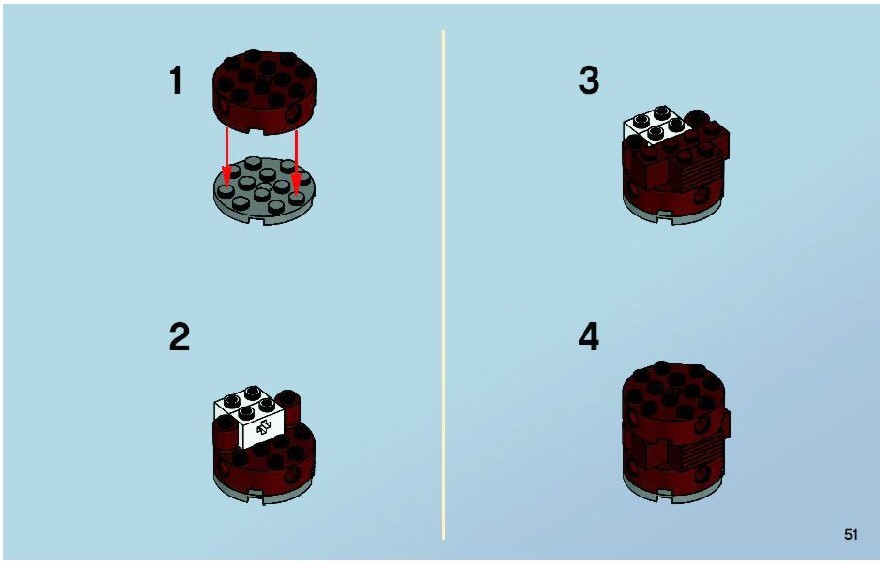 1

2

3

4

51