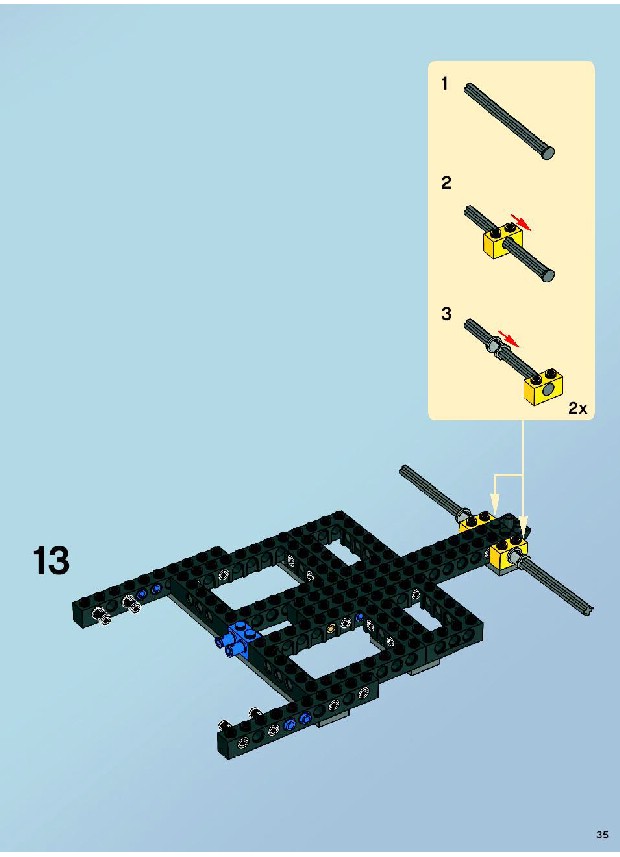 1

2

3

2x

13

35