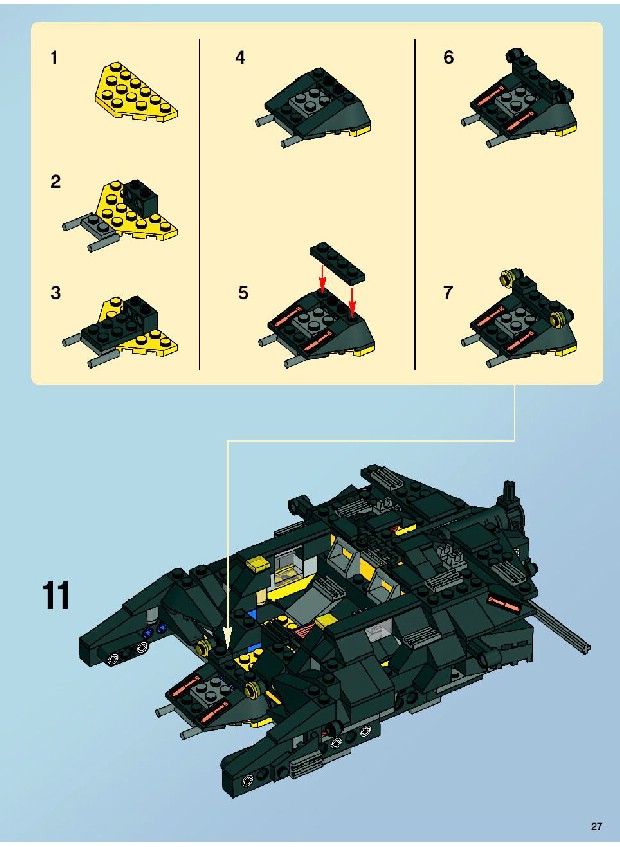 1

2

3

4

5

6

7

11

27