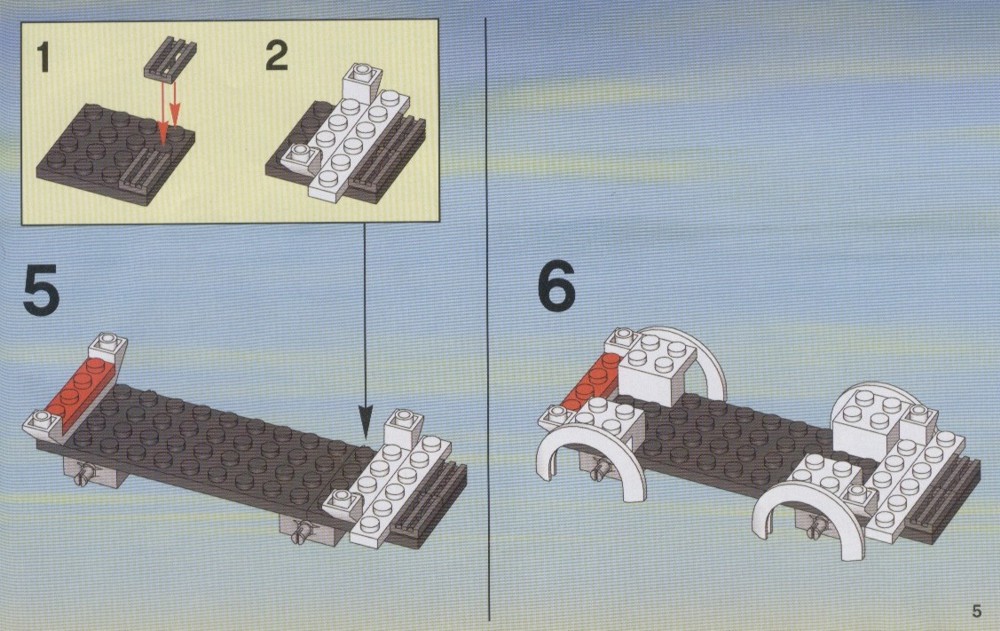 1

2

5

6

5