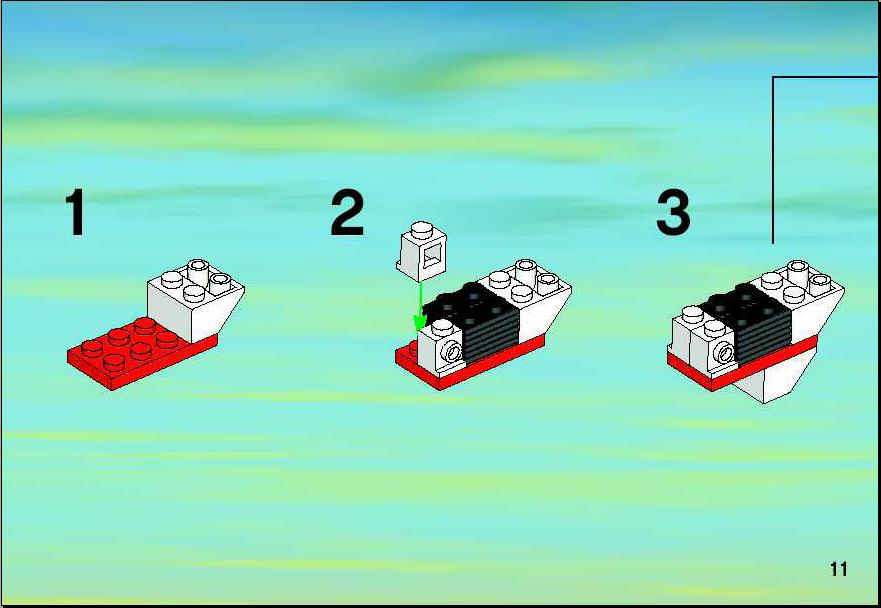 1

2

3

11