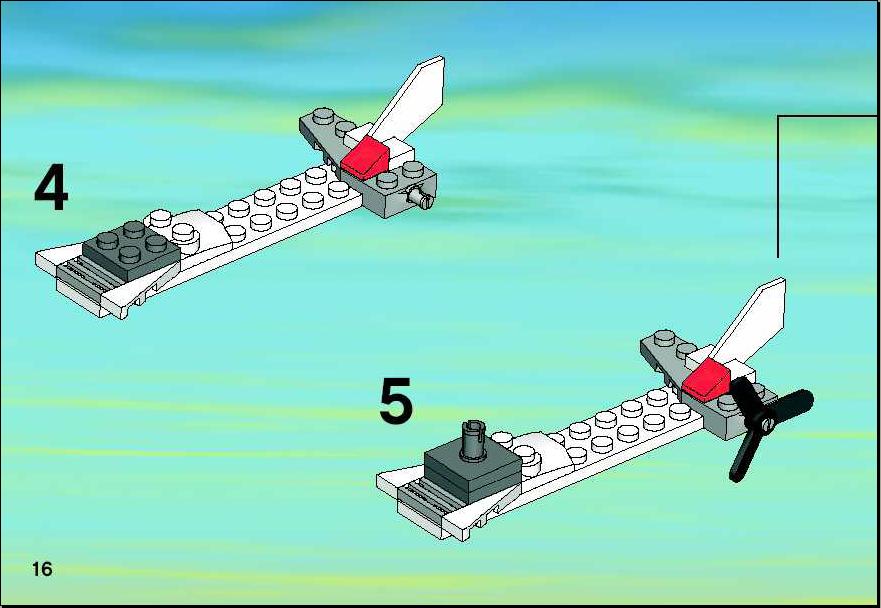 4

5

16