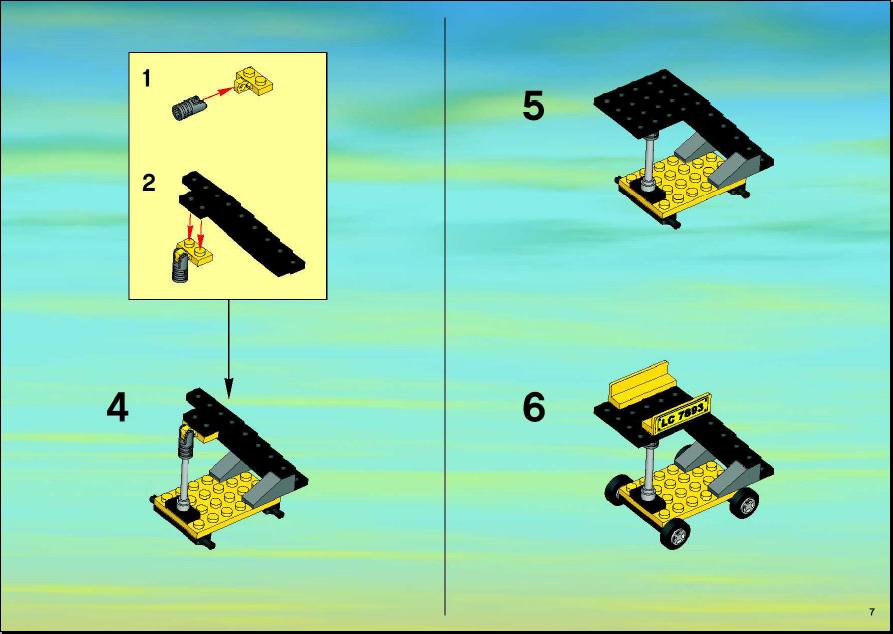 1

2

4

5

6

LC 7893

7