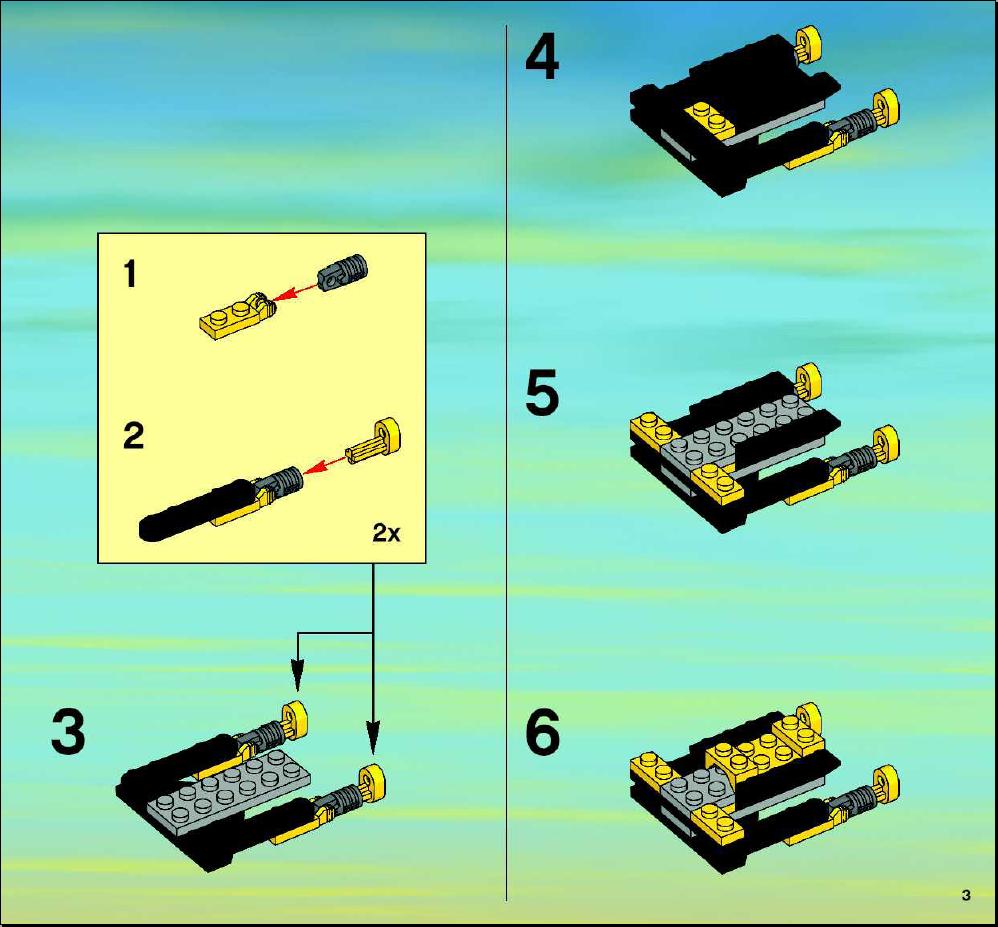 1

2

2x

3

4

5

6

3