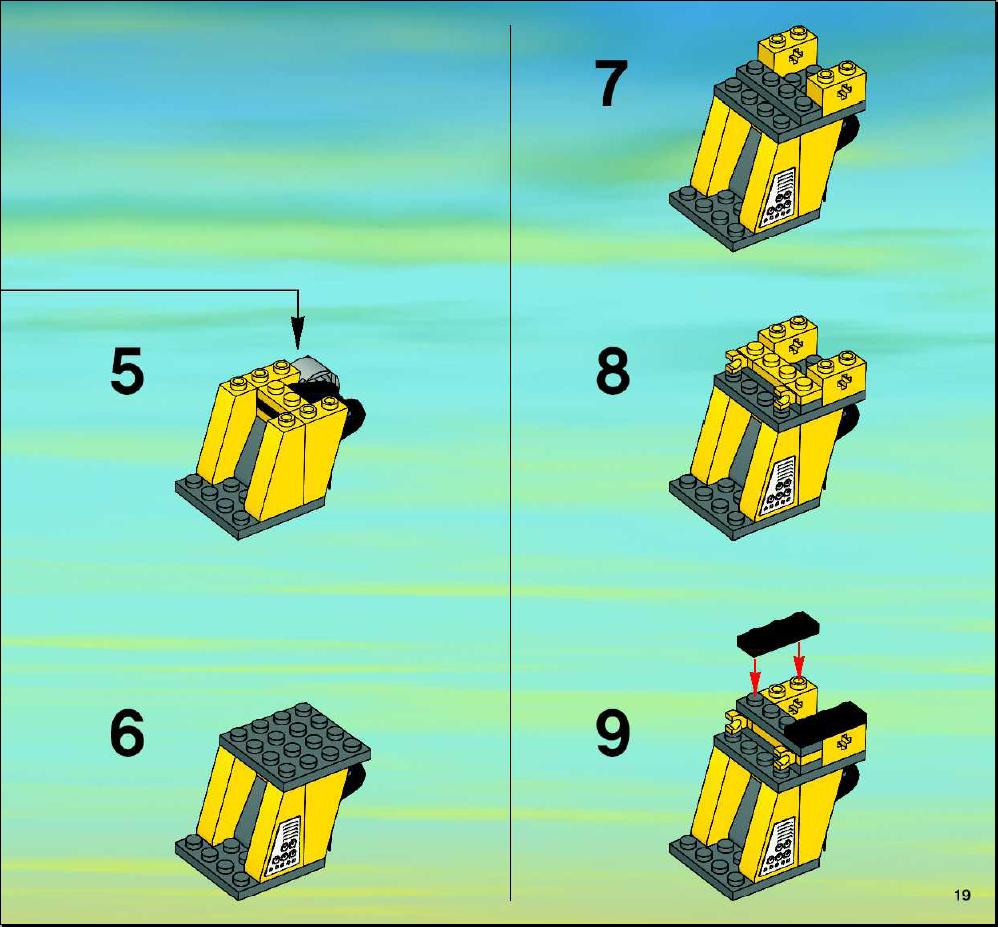 5

6

7

8

9

19