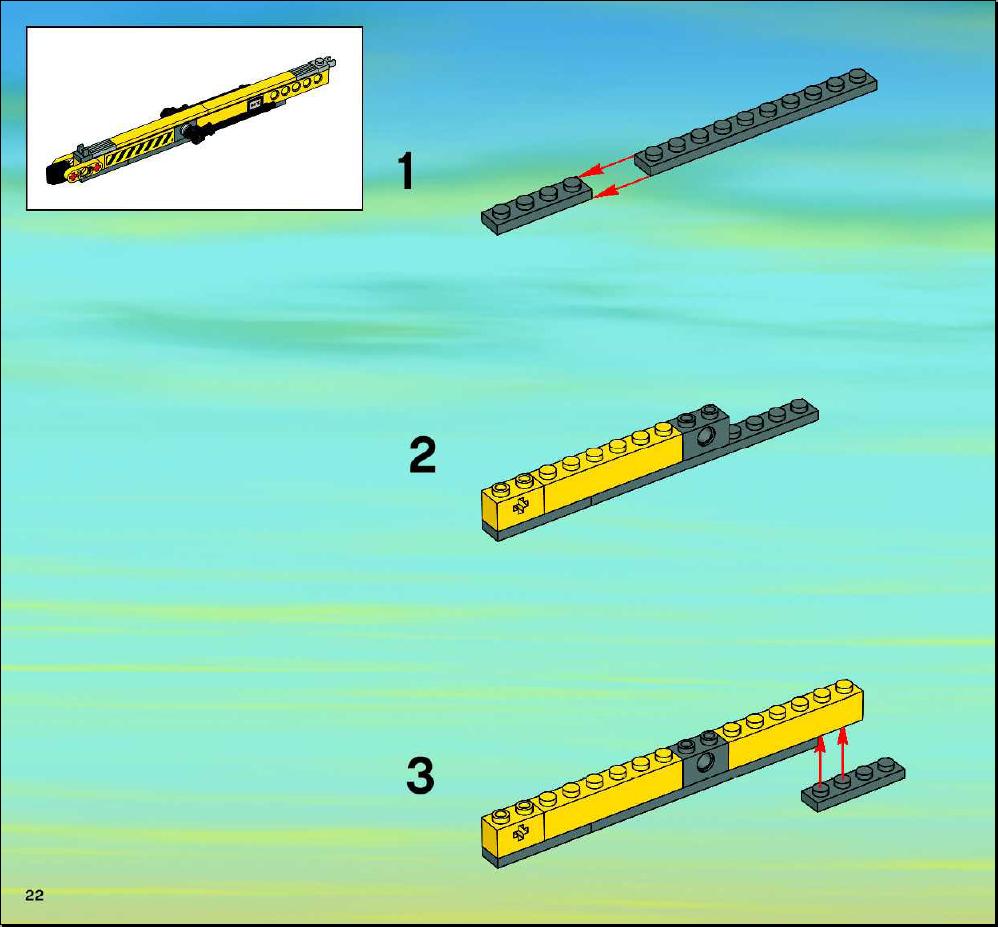 1

2

3

22