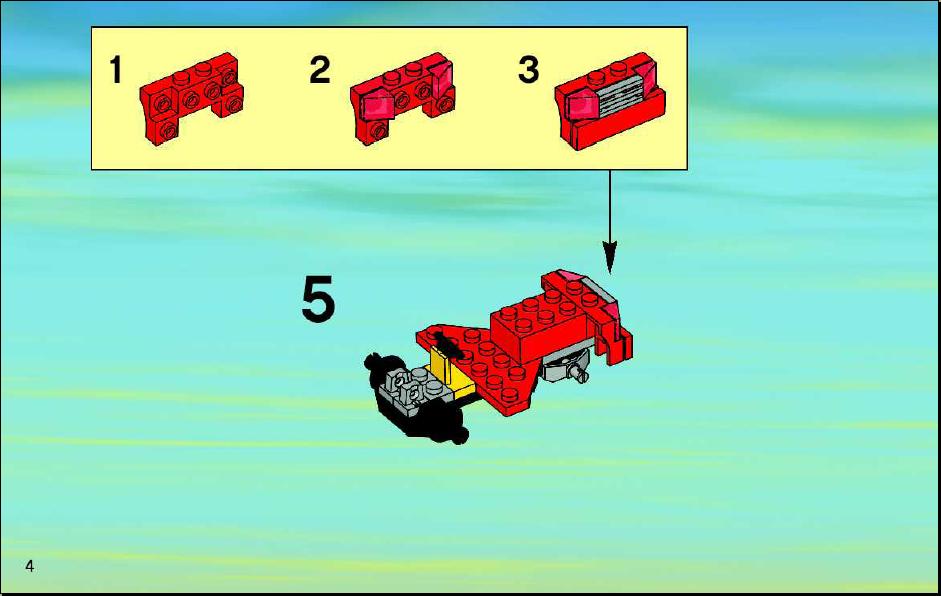 1

2

3

5

4