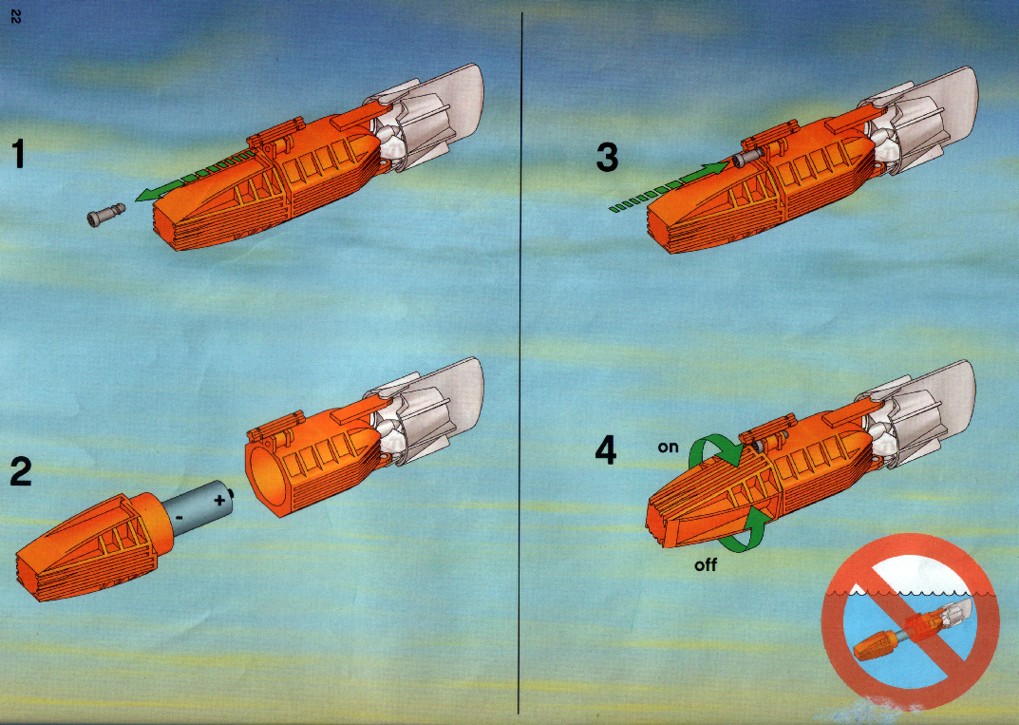 22

1

2

-

+

3

4

on

off