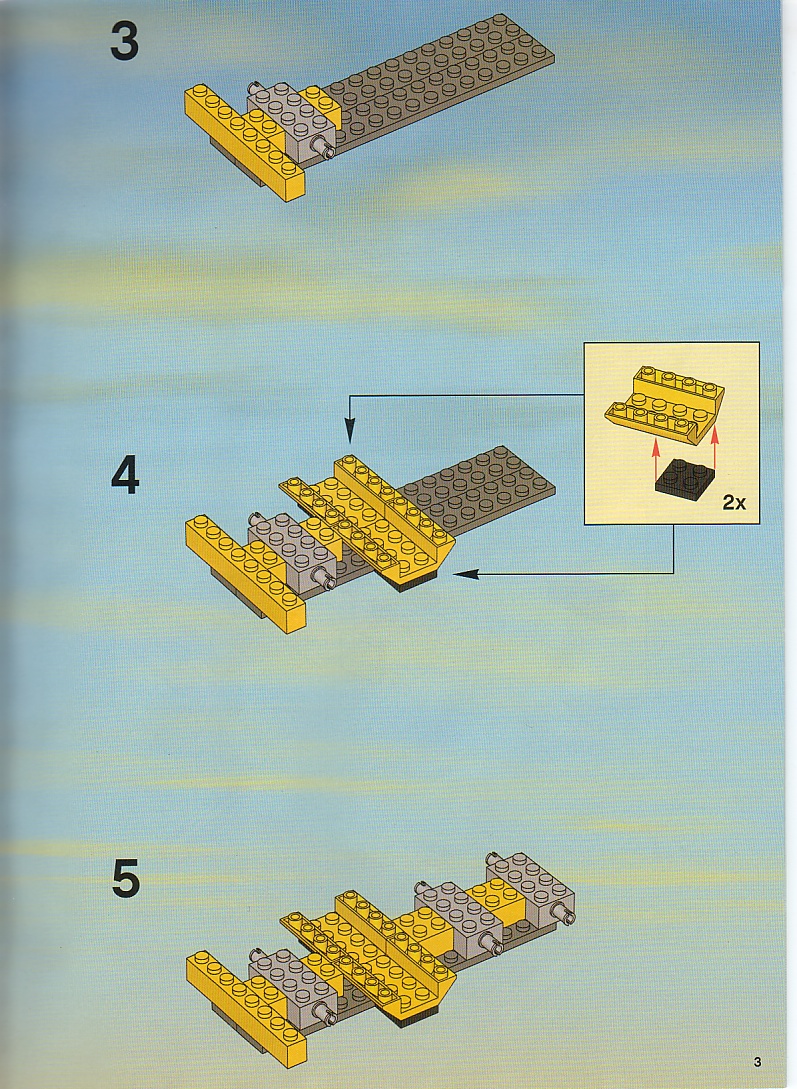 3

4

2x

5

3