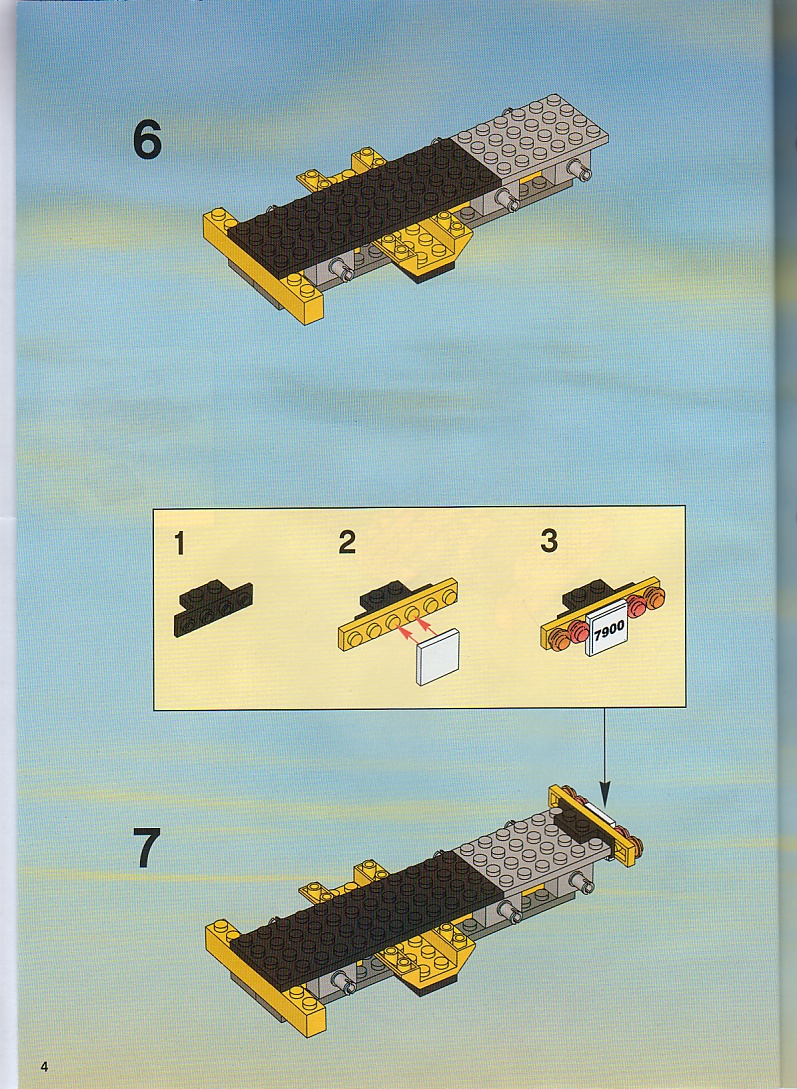 6

1

2

3

7900

7

4