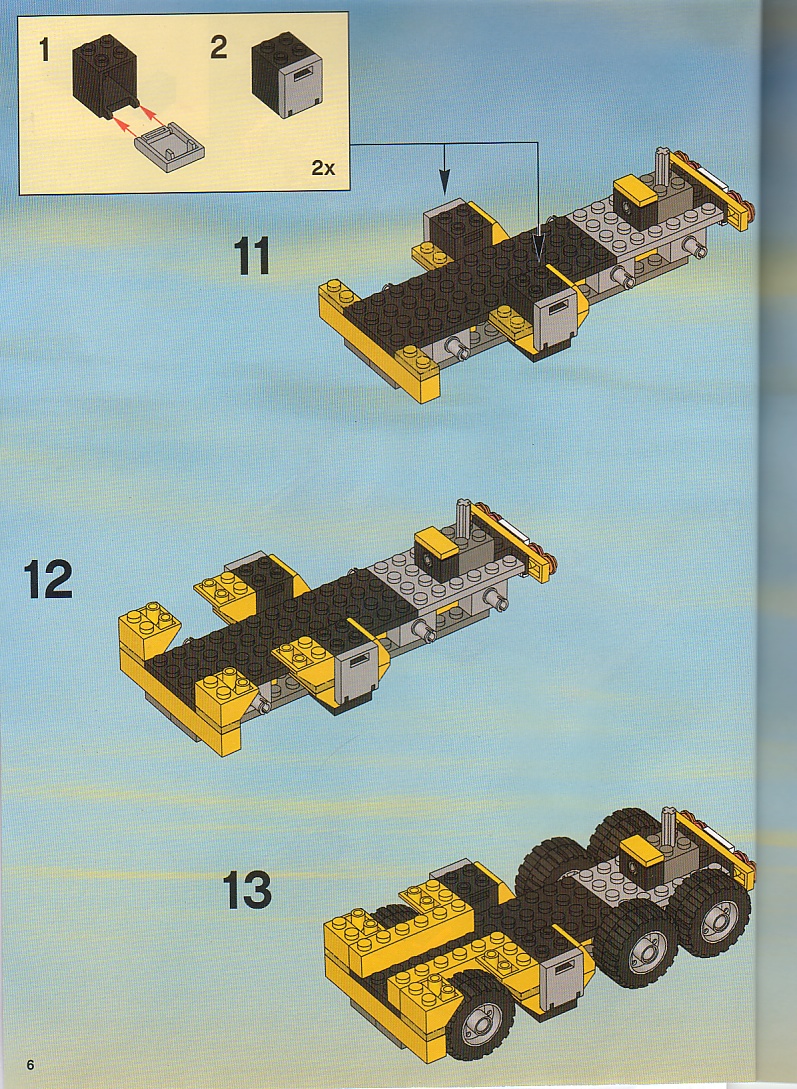 1

2

2x

11

12

13

6