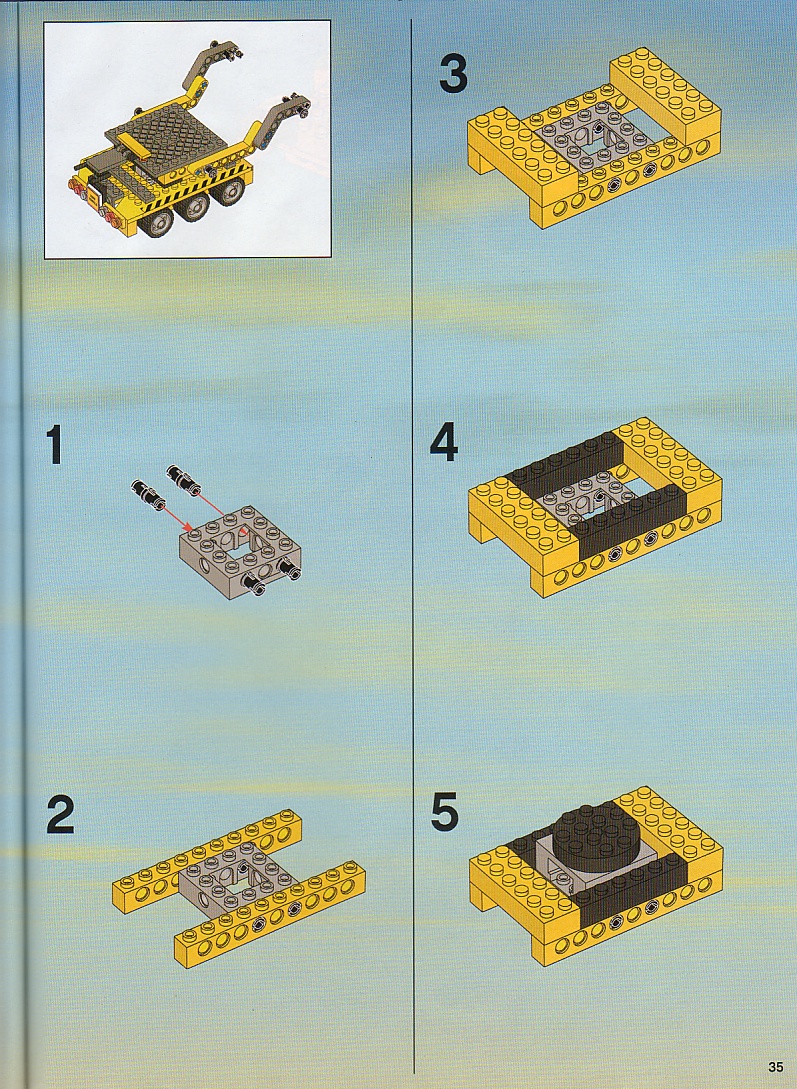 1

2

3

4

5

35