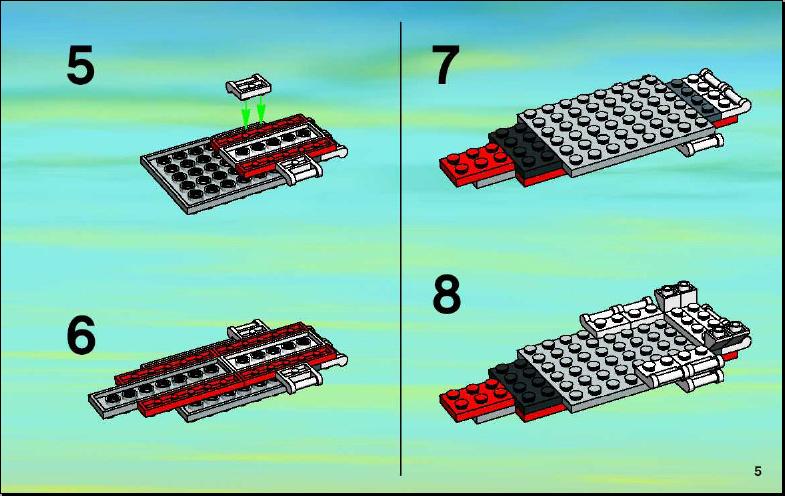 5

6

7

8

5