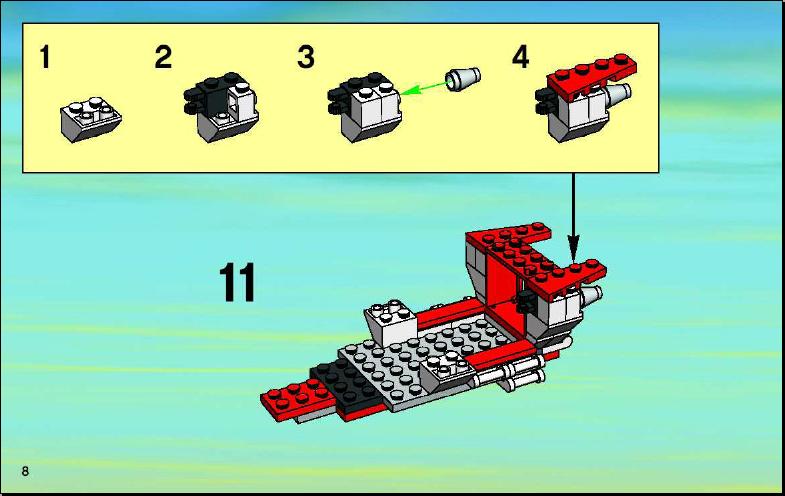 1
2
3
4
11
8