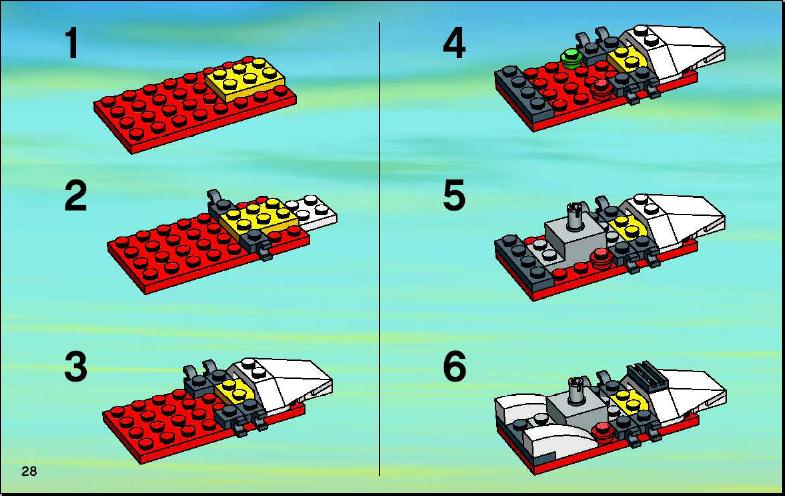 1

2

3

28

4

5

6