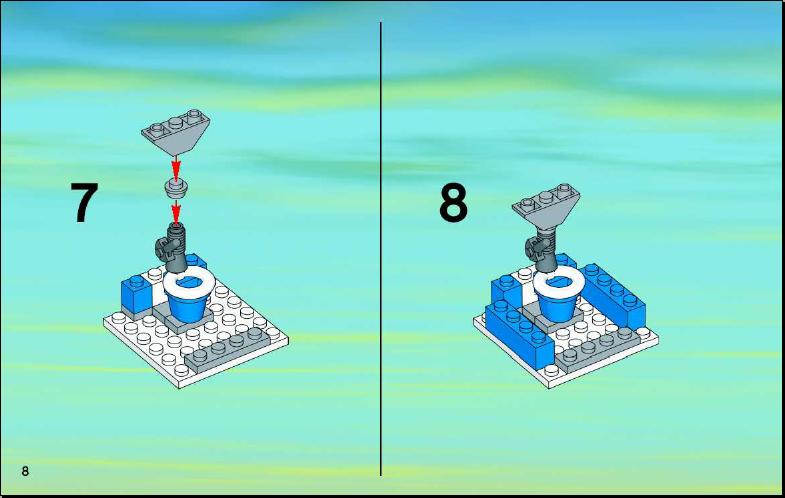 7

8

8