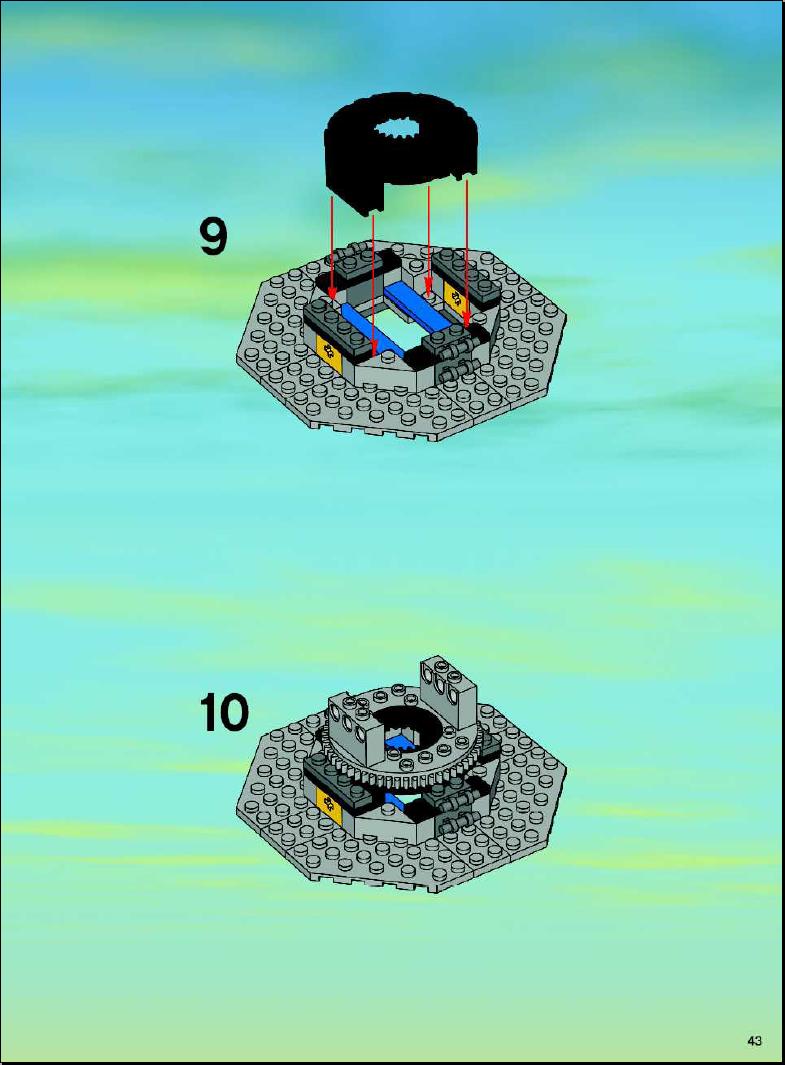 9

10

43