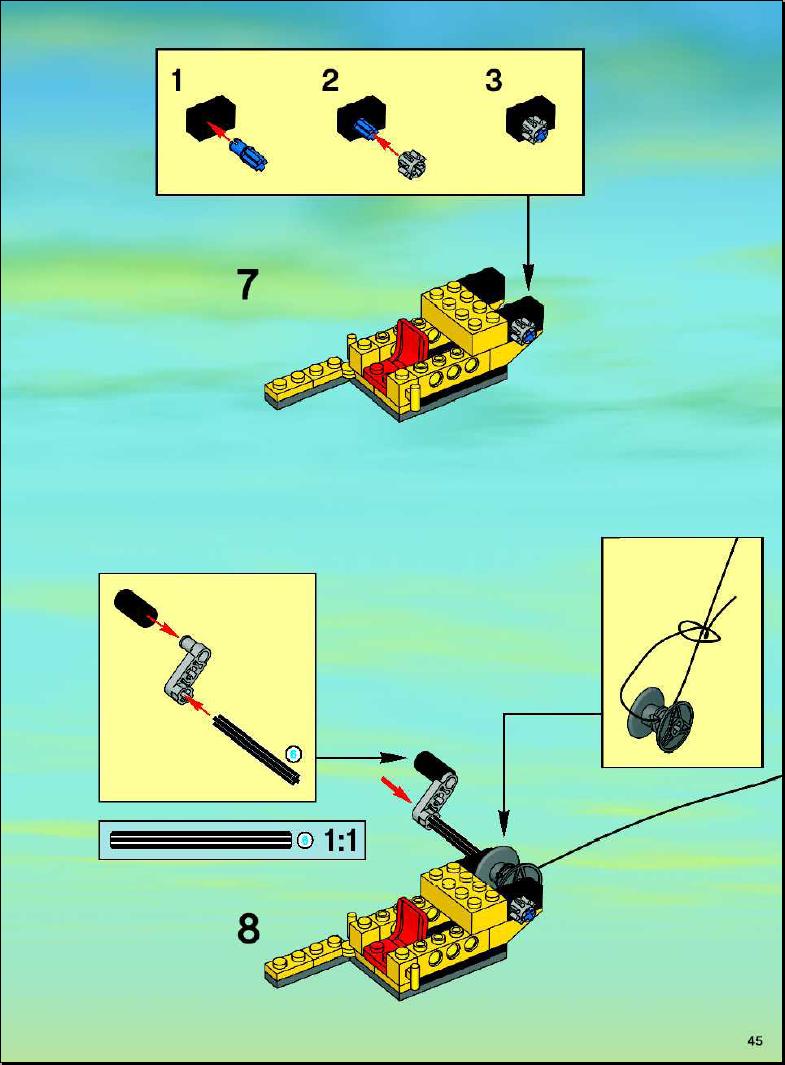 1
2
3
7
1:1
8
45