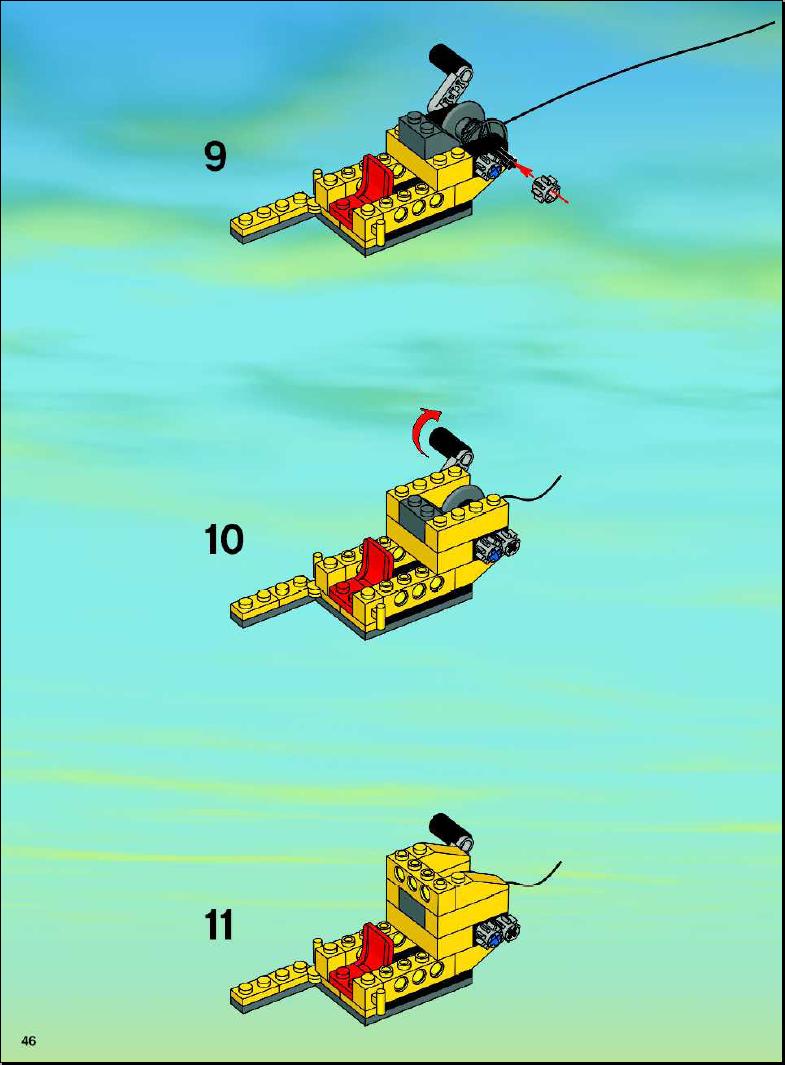 9

10

11

46