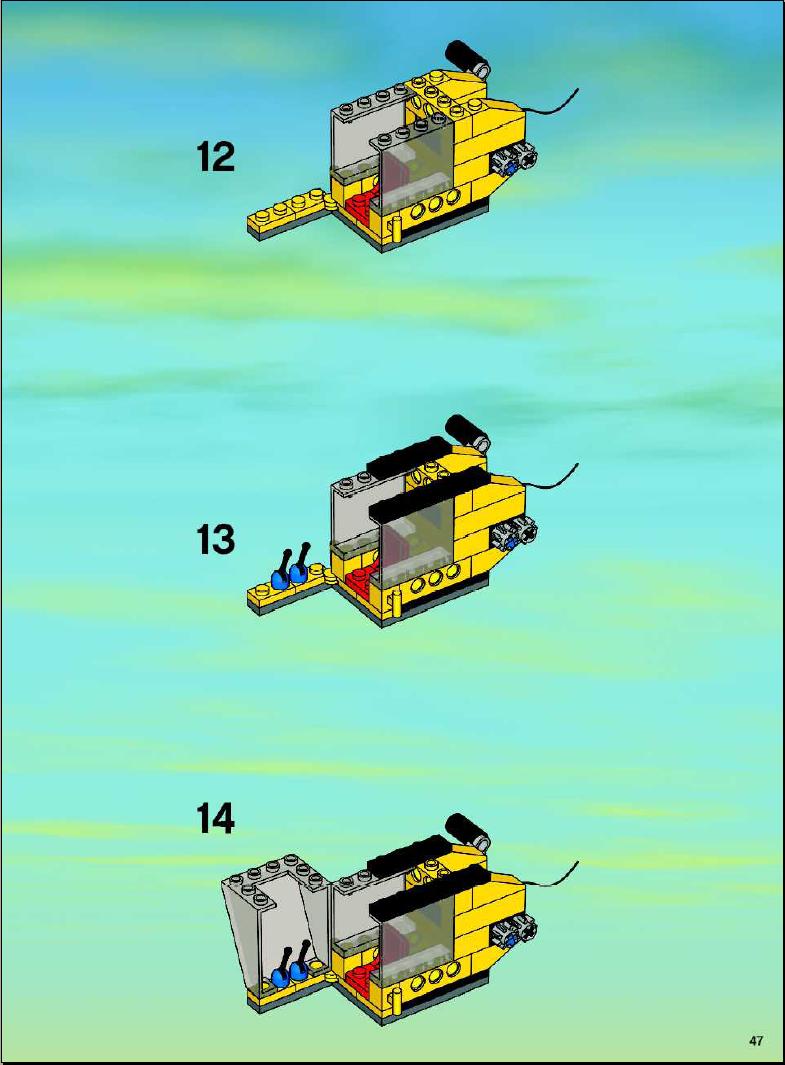 12

13

14

47