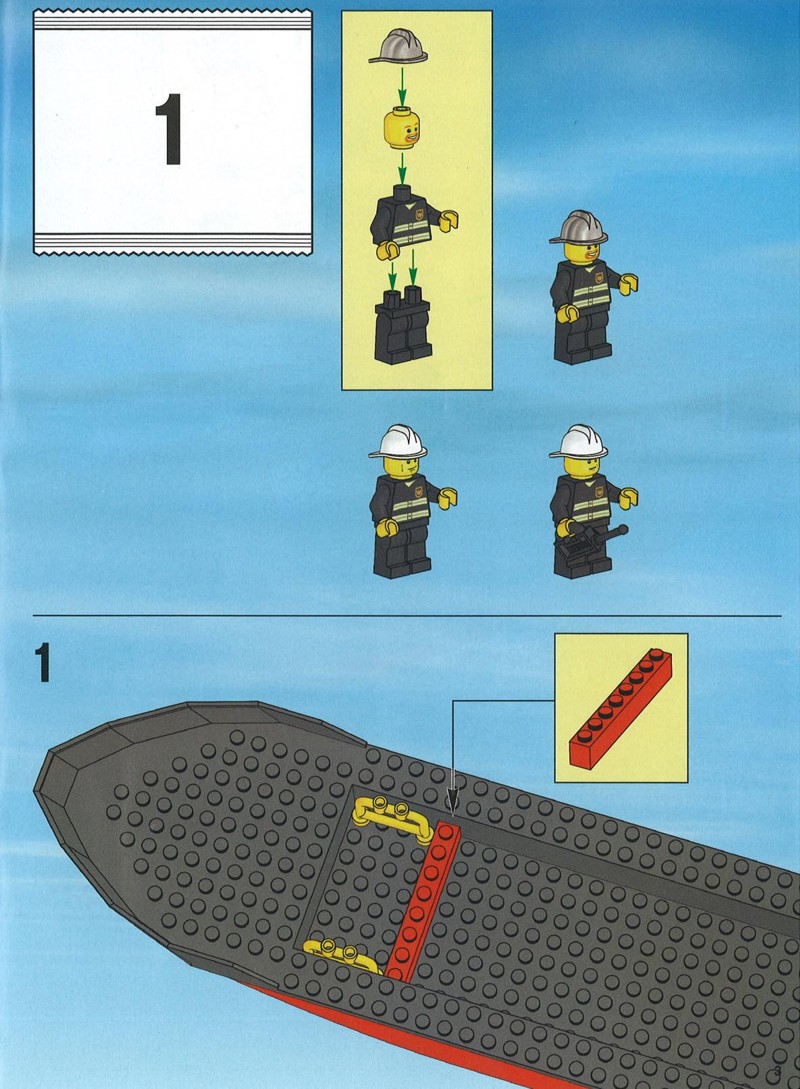 1

1

3