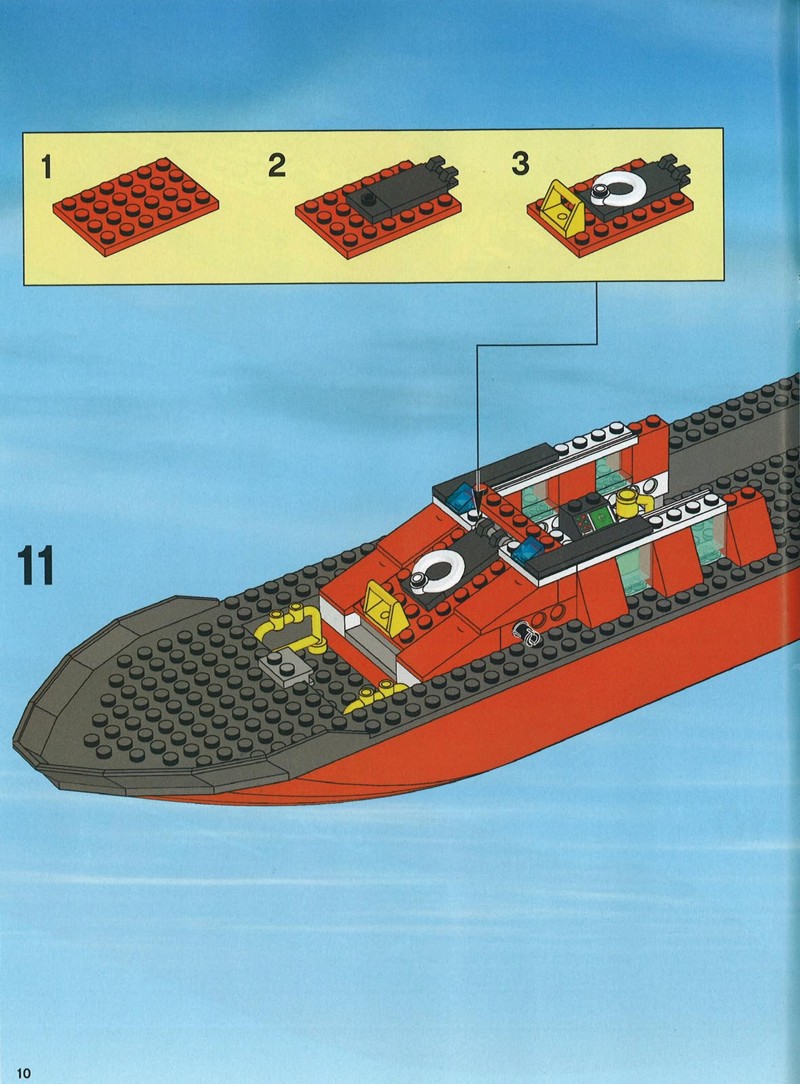 1

2

3

11

10