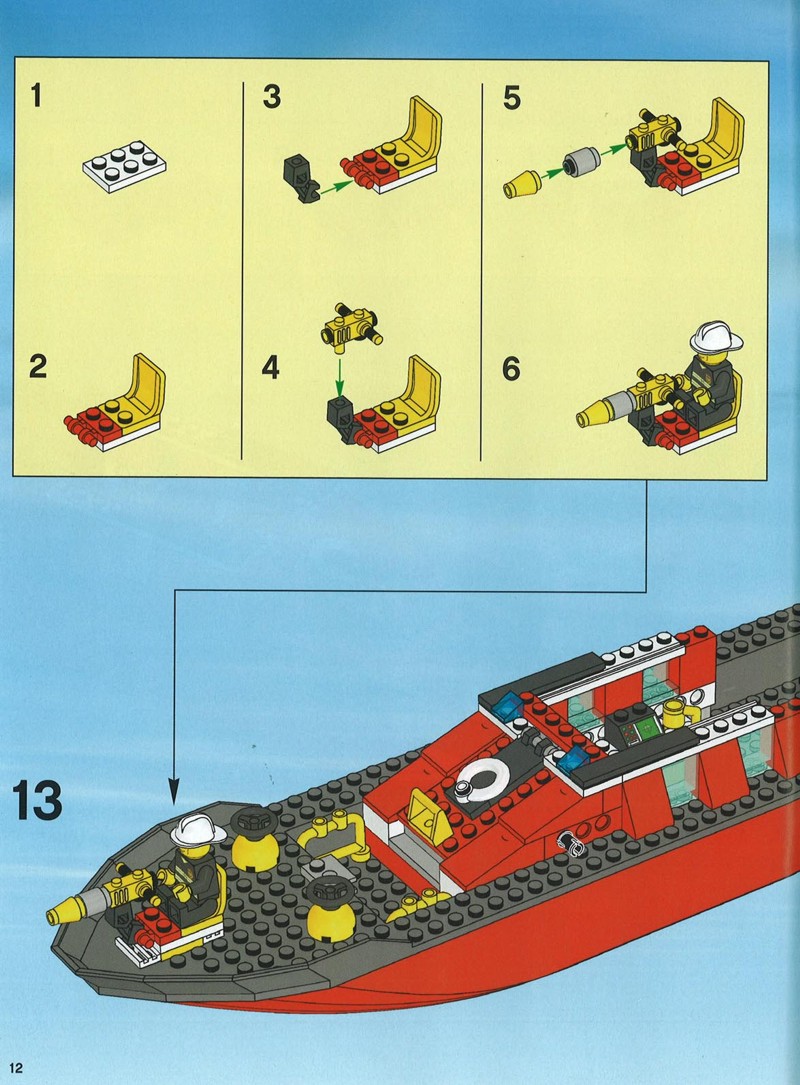 1

2

3

4

5

6

13

12