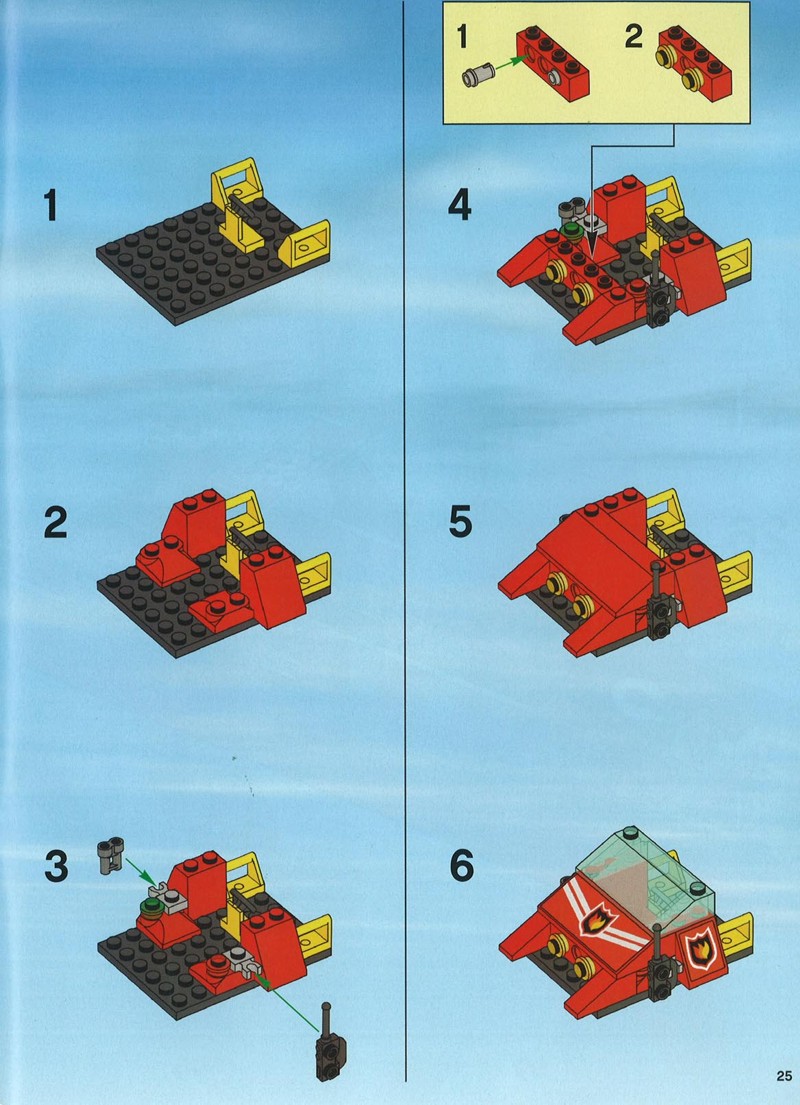 1

2

3

1

2

4

5

6

25