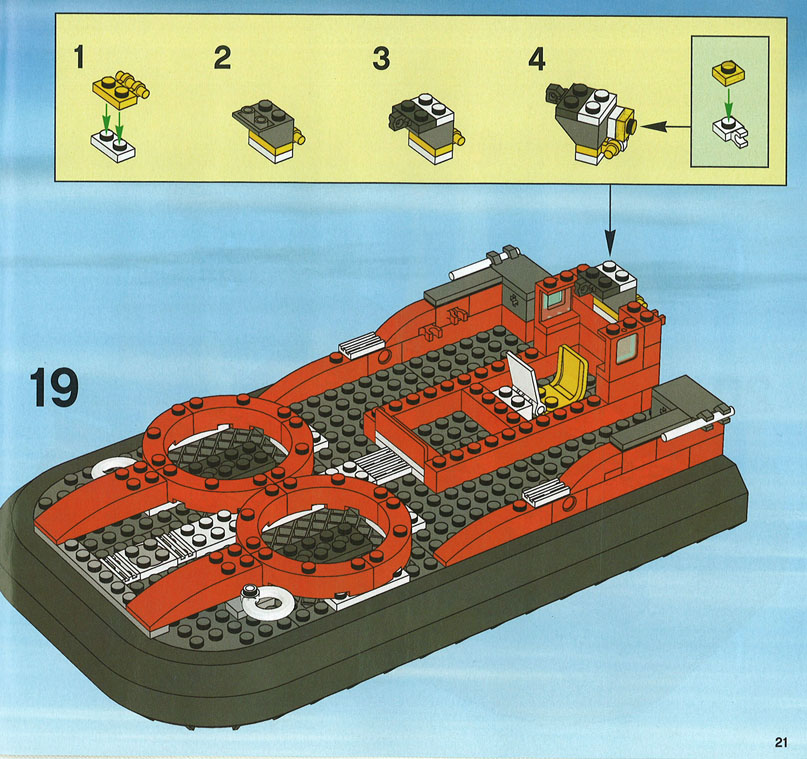 1

2

3

4

19

21