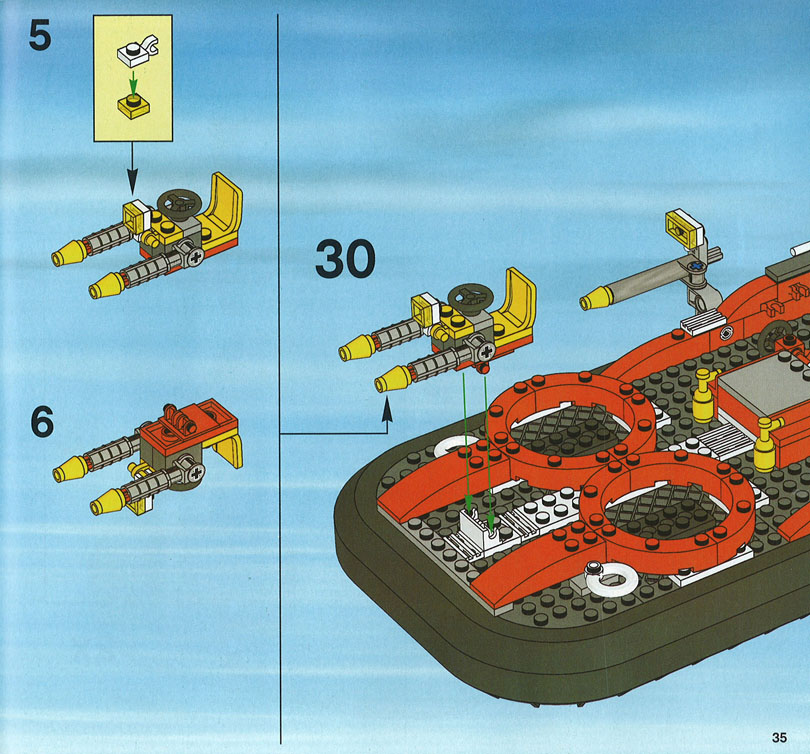 5

6

30

35