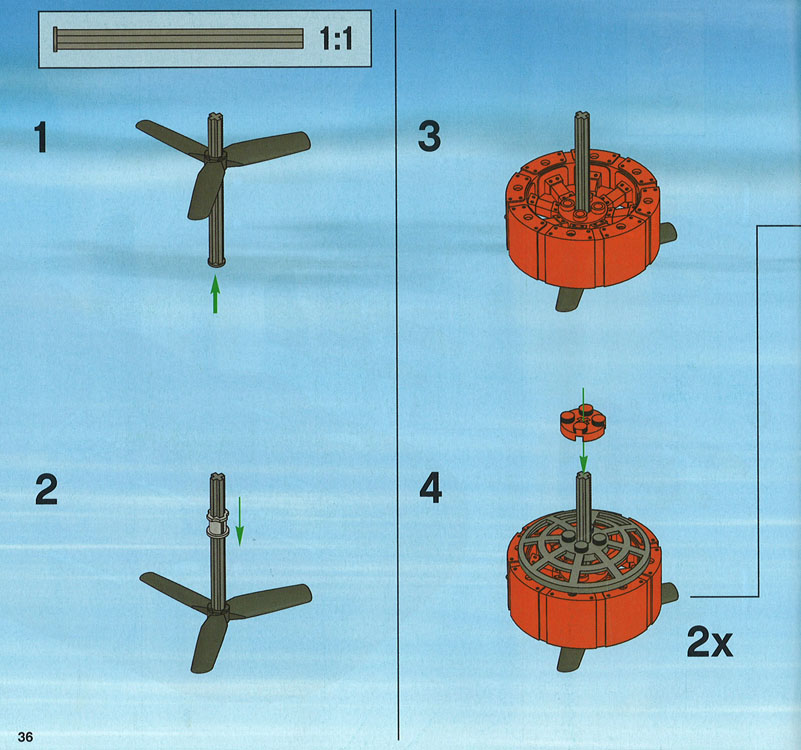 1:1

1

2

3

4

2x

36