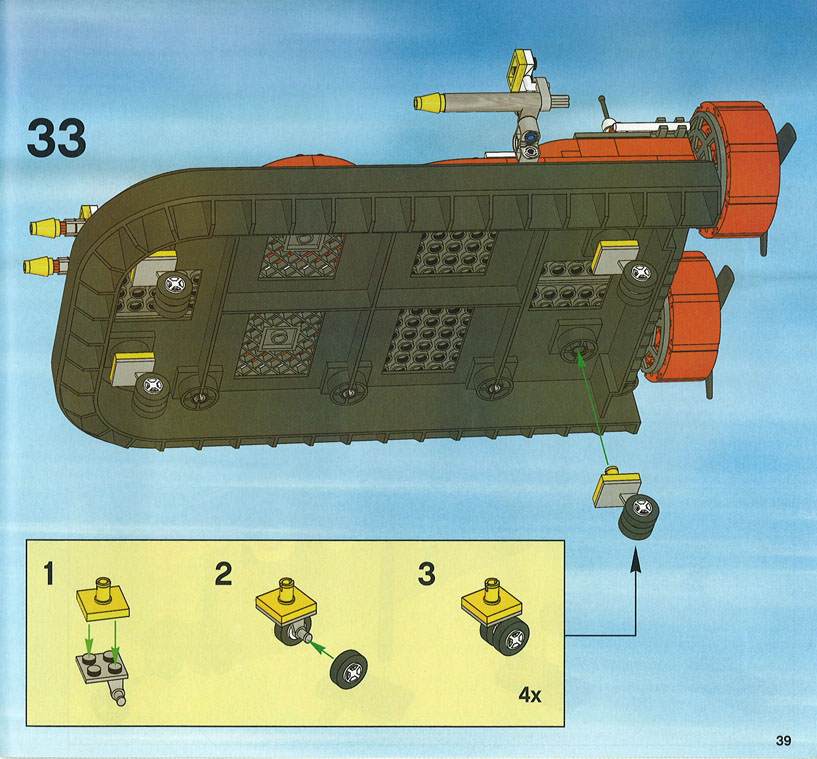 33

1

2

3

4x

39