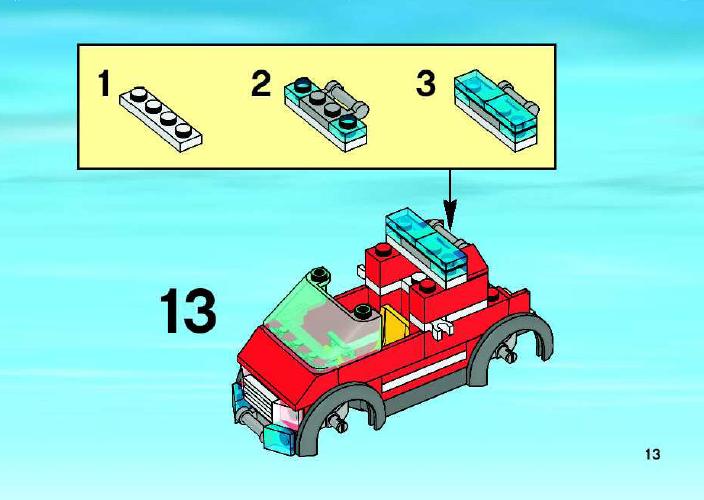 1

2

3

13

13