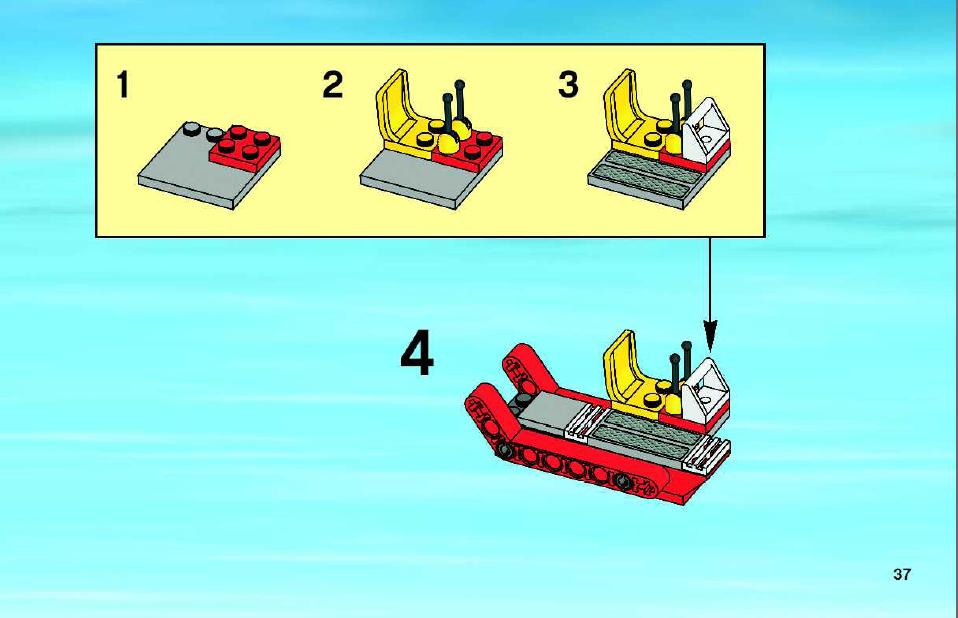 1

2

3

4

37