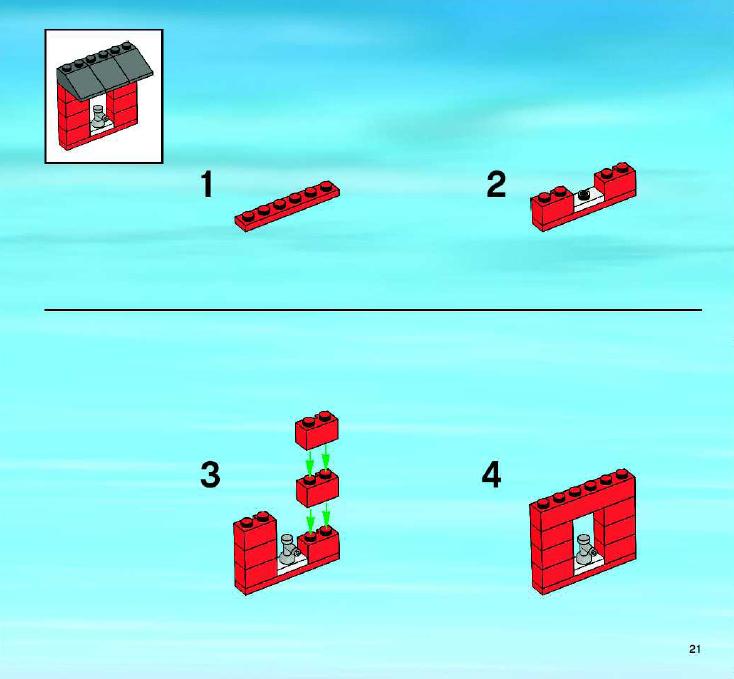 1

2

3

4

21