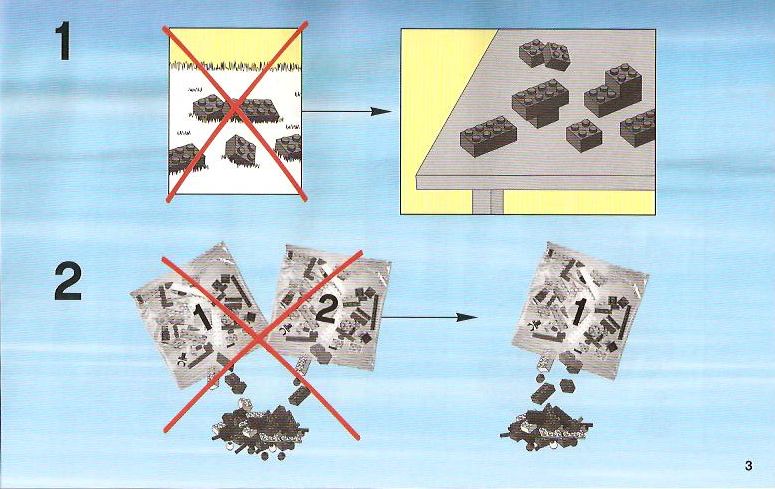 1

2

1

2

1

3