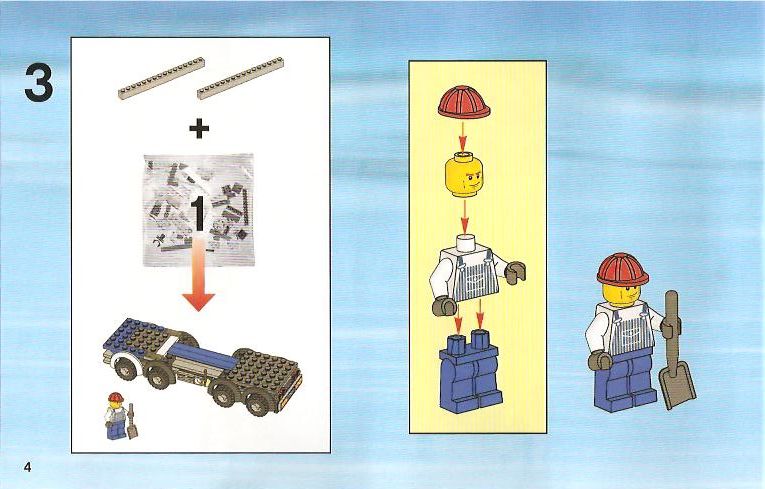 3

+

1

4