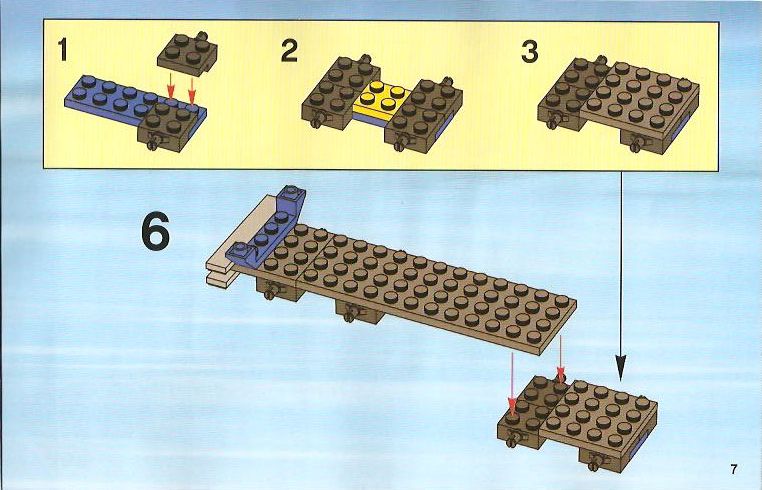 1

2

3

6

7