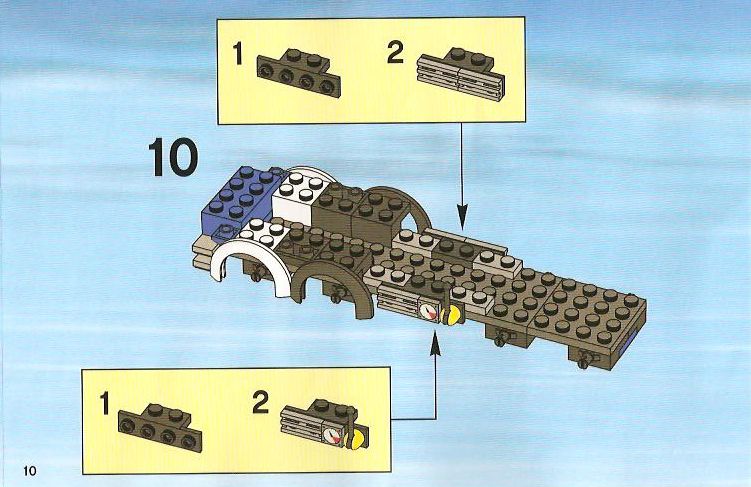 1 2

10

1 2

10