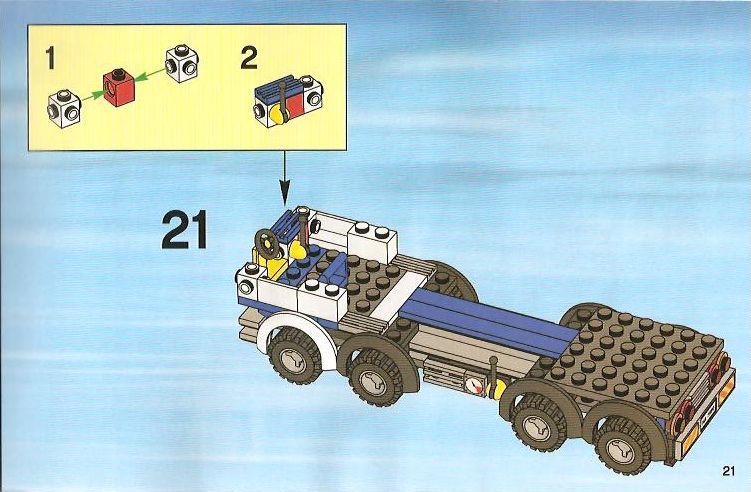 1

2

21

21