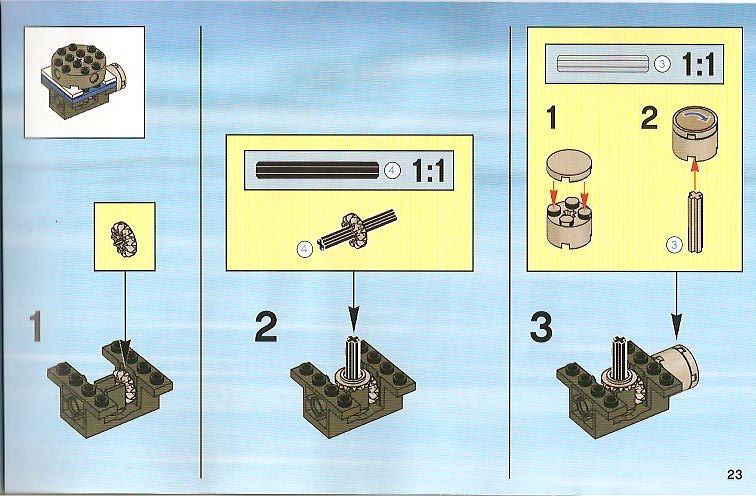 1

4 1:1

4

2

3 1:1

1

2

3

3

23