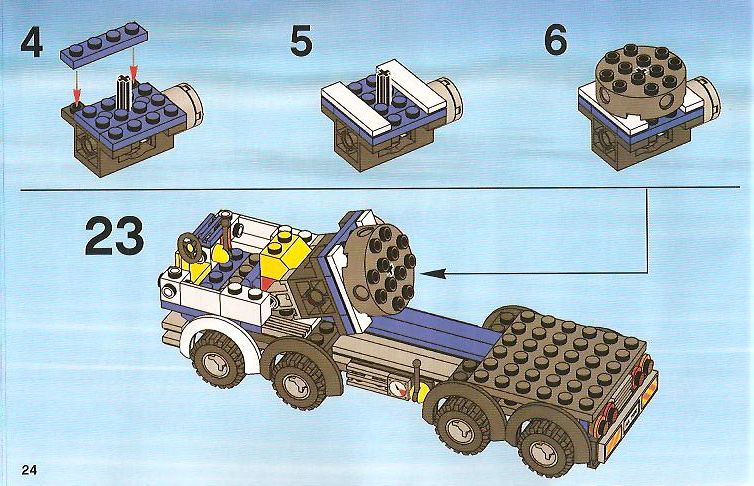 4

5

6

23

24