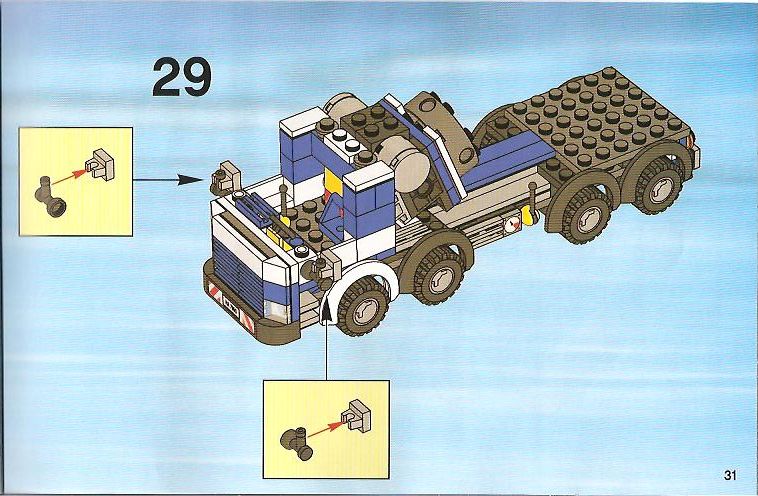 29

31