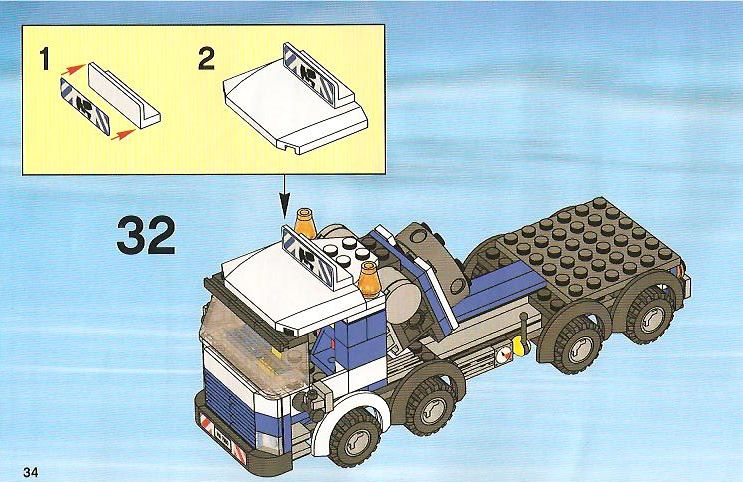 1

2

32

34